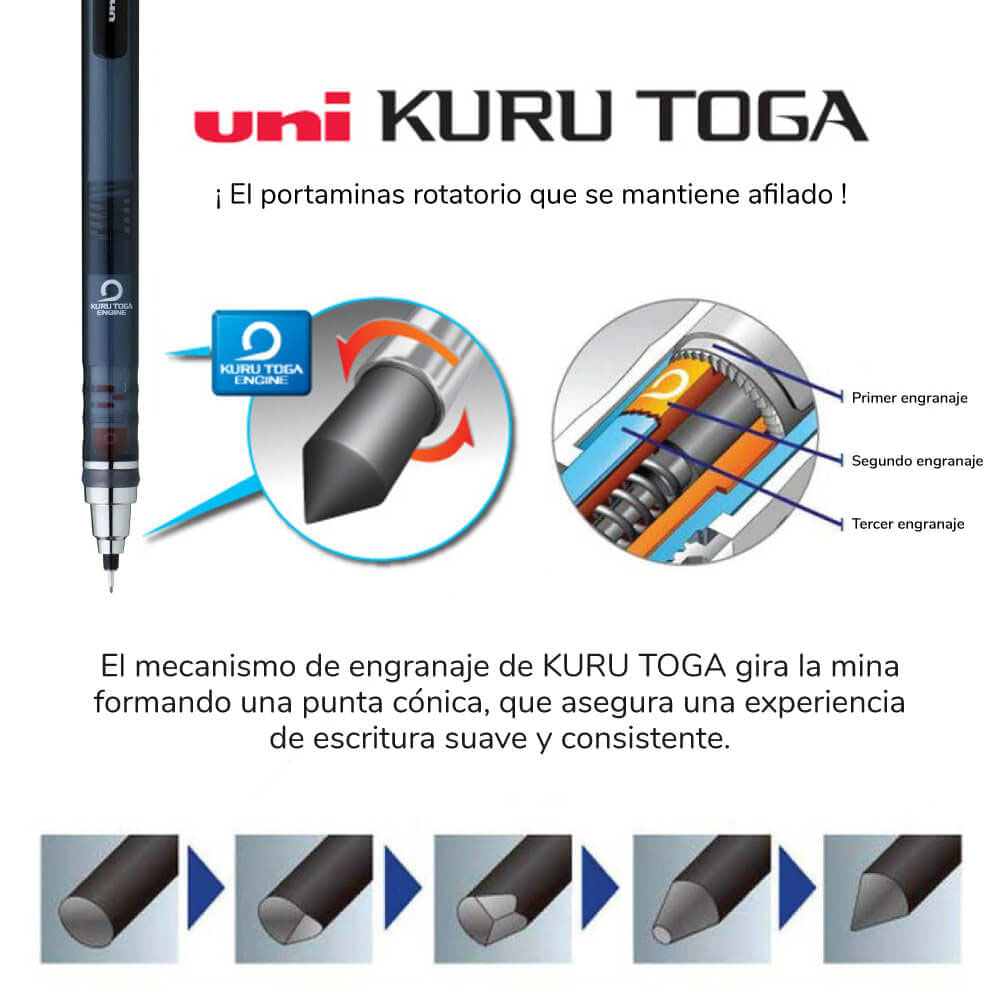 uni KURU TOGA

¡ El portaminas rotatorio que se mantiene afilado !

KURU TOGA ENGINE

KURU TOGA ENGINE

Primer engranaje

Segundo engranaje

Tercer engranaje

El mecanismo de engranaje de KURU TOGA gira la mina formando una punta cónica, que asegura una experiencia de escritura suave y consistente.