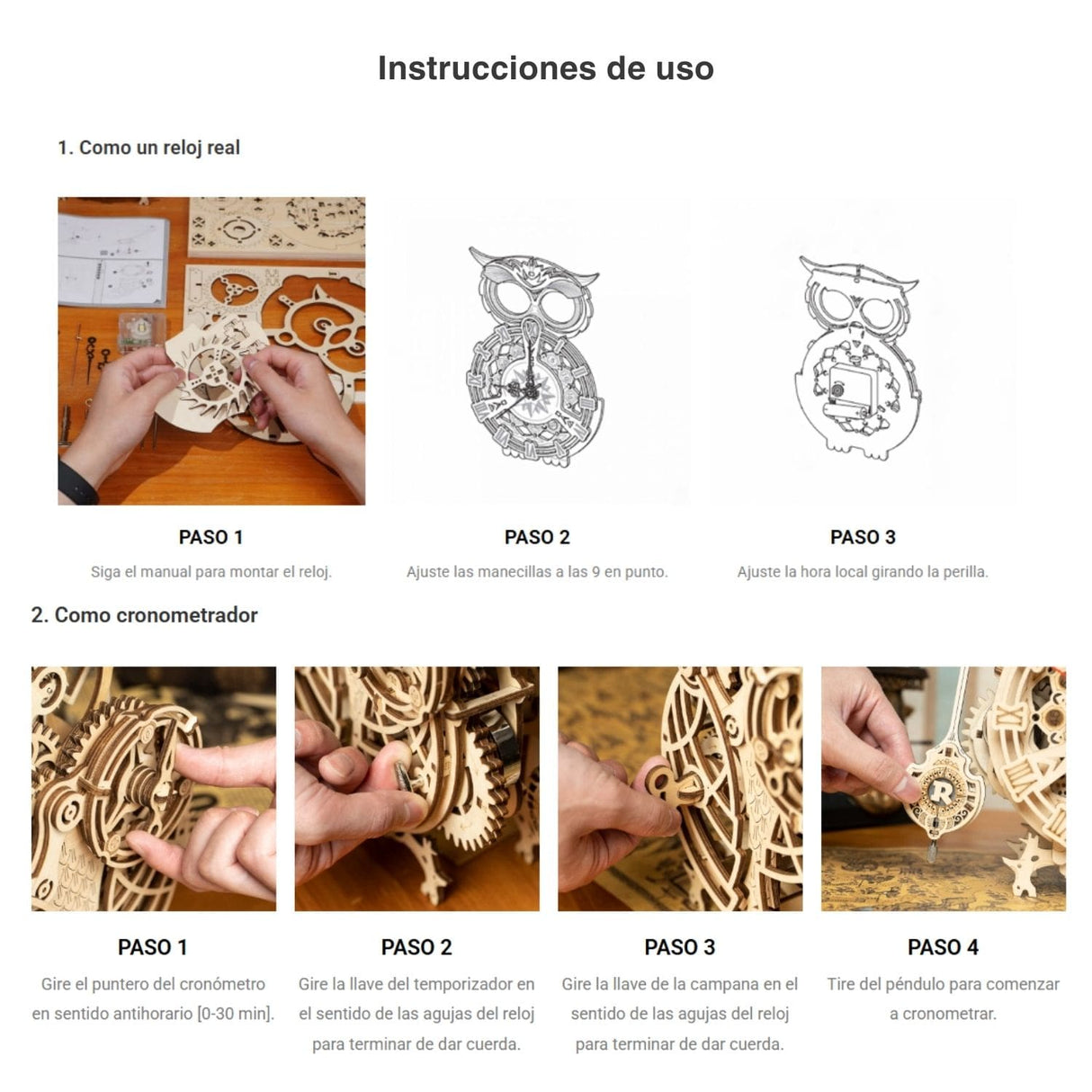 Instrucciones de uso

1. Como un reloj real

PASO 1
Siga el manual para montar el reloj.

PASO 2
Ajuste las manecillas a las 9 en punto.

PASO 3
Ajuste la hora local girando la perilla.

2. Como cronometrador

R

PASO 1
Gire el puntero del cronómetro en sentido antihorario [0-30 min].

PASO 2
Gire la llave del temporizador en el sentido de las agujas del reloj para terminar de dar cuerda.

PASO 3
Gire la llave de la campana en el sentido de las agujas del reloj para terminar de dar cuerda.

PASO 4
Tire del péndulo para comenzar a cronometrar.