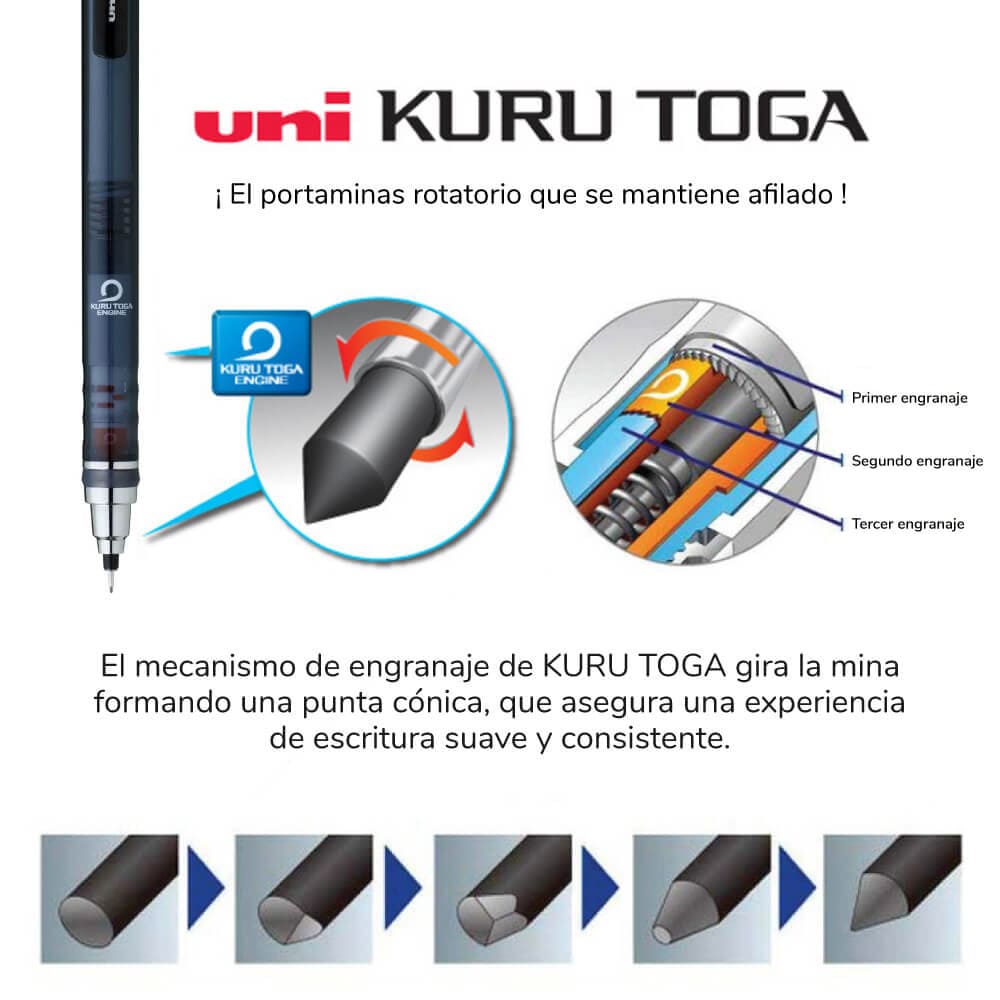 uni KURU TOGA

¡ El portaminas rotatorio que se mantiene afilado !

KURU TOGA ENGINE

KURU TOGA ENGINE

Primer engranaje

Segundo engranaje

Tercer engranaje

El mecanismo de engranaje de KURU TOGA gira la mina formando una punta cónica, que asegura una experiencia de escritura suave y consistente.