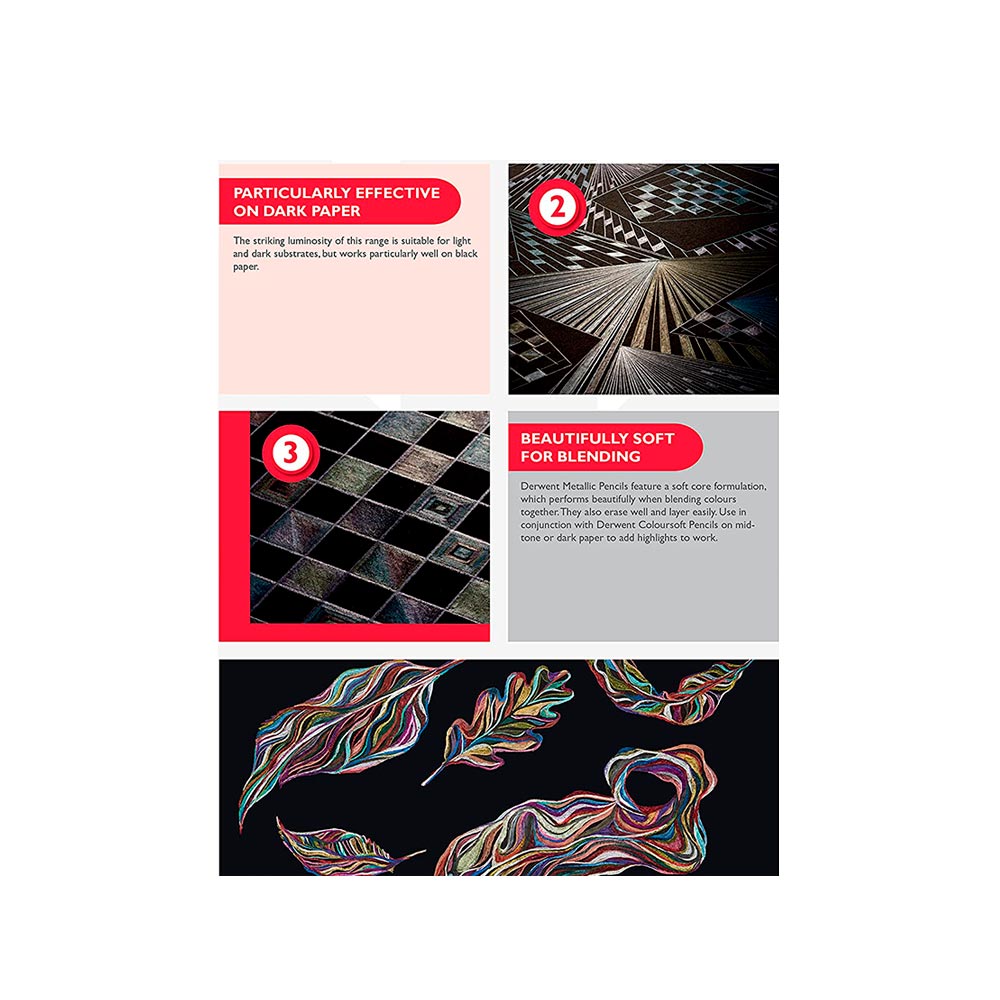 PARTICULARLY EFFECTIVE ON DARK PAPER

The striking luminosity of this range is suitable for light and dark substrates, but works particularly well on black paper.

2

3

BEAUTIFULLY SOFT FOR BLENDING

Derwent Metallic Pencils feature a soft core formulation, which performs beautifully when blending colours together. They also erase well and layer easily. Use in conjunction with Derwent Coloursoft Pencils on mid-tone or dark paper to add highlights to work.