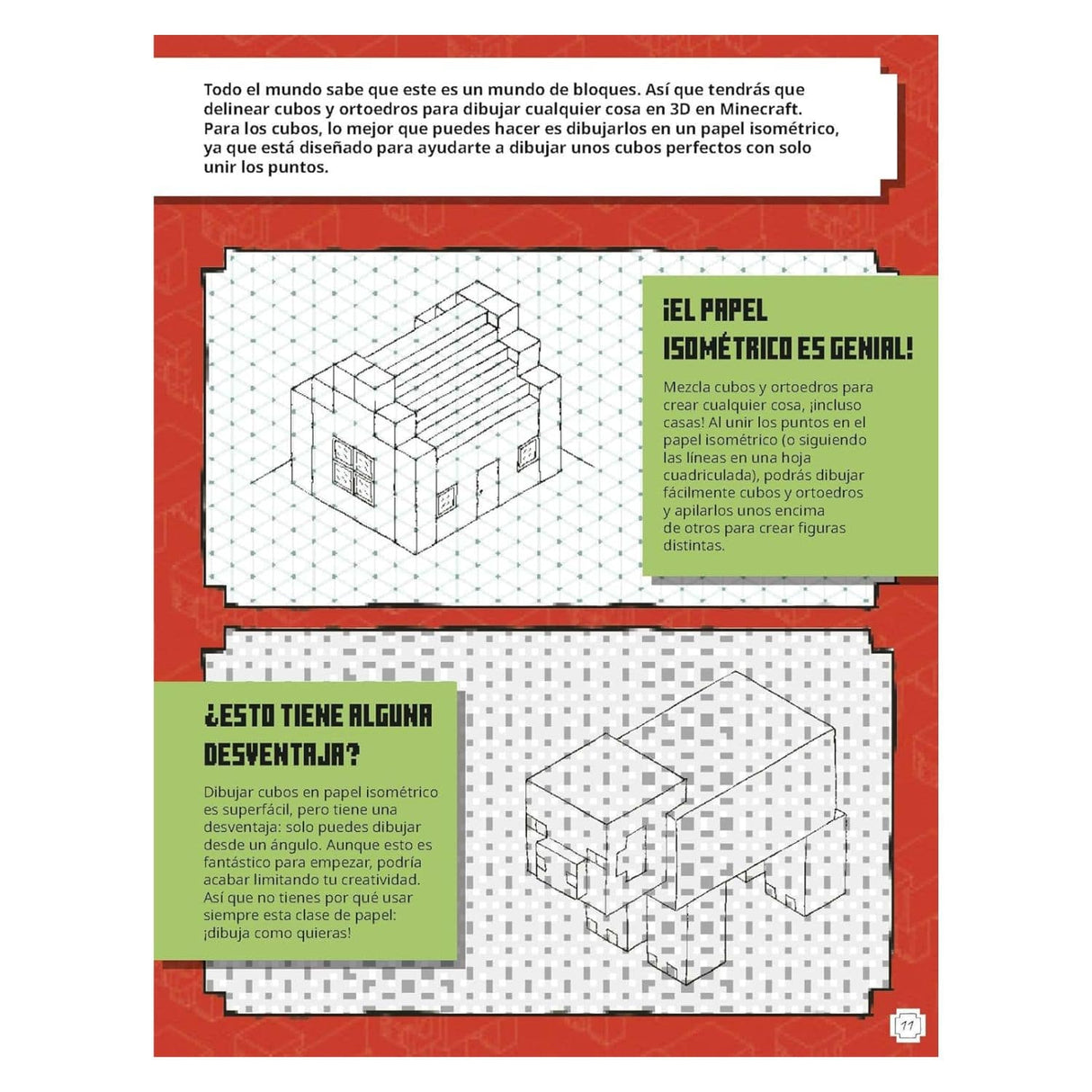 Todo el mundo sabe que este es un mundo de bloques. Así que tendrás que delinear cubos y ortoedros para dibujar cualquier cosa en 3D en Minecraft. Para los cubos, lo mejor que puedes hacer es dibujarlos en un papel isométrico, ya que está diseñado para ayudarte a dibujar unos cubos perfectos con solo unir los puntos.

¡EL PAPEL ISOMÉTRICO ES GENIAL!

Mezcla cubos y ortoedros para crear cualquier cosa, ¡incluso casas! Al unir los puntos en el papel isométrico (o siguiendo las líneas en una hoja cuadriculada), podrás dibujar fácilmente cubos y ortoedros y apilarlos unos encima de otros para crear figuras distintas.

¿ESTO TIENE ALGUNA DESVENTAJA?

Dibujar cubos en papel isométrico es superfácil, pero tiene una desventaja: solo puedes dibujar desde un ángulo. Aunque esto es fantástico para empezar, podría acabar limitando tu creatividad. Así que no tienes por qué usar siempre esta clase de papel: ¡dibuja como quieras!

11