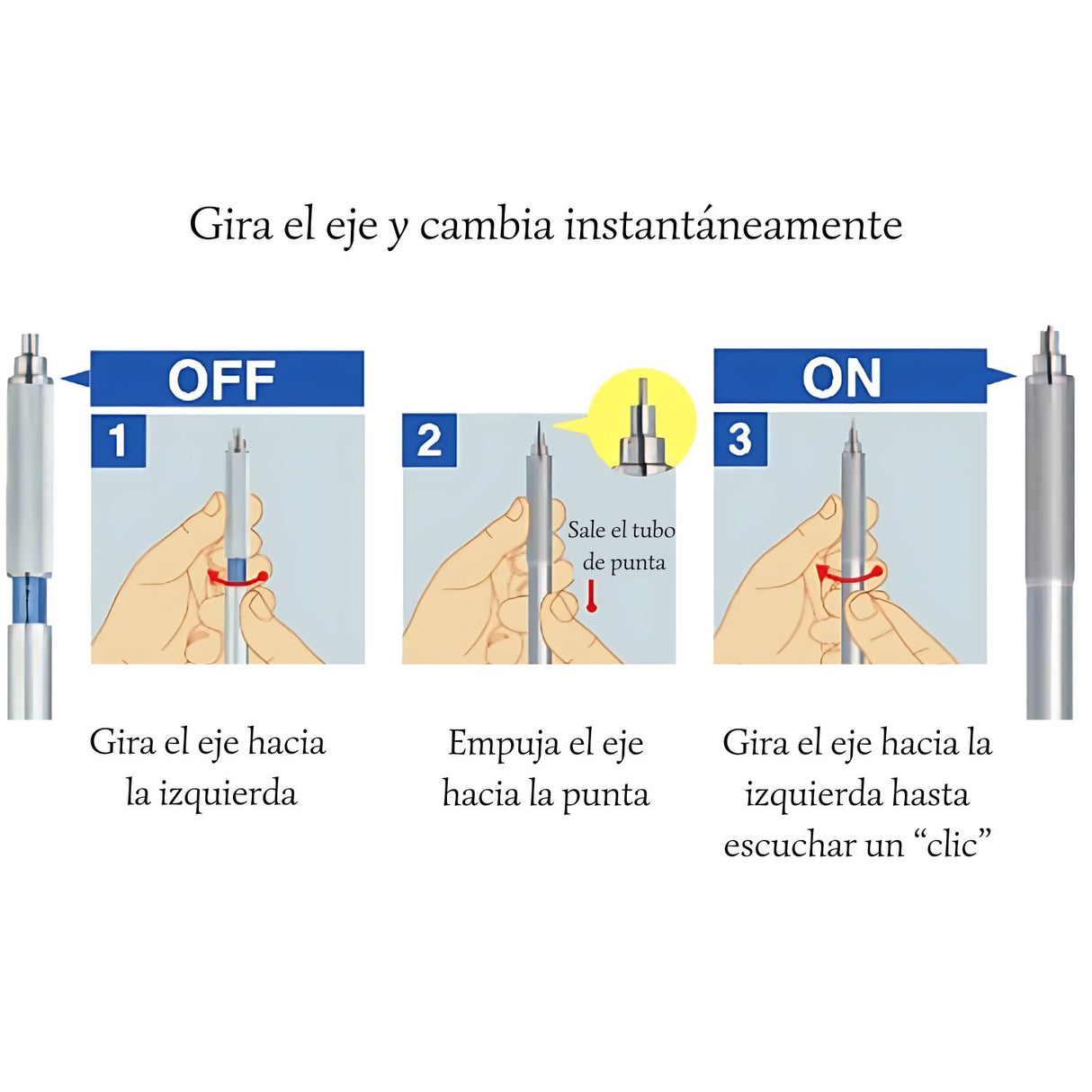 Gira el eje y cambia instantáneamente

OFF

1

Gira el eje hacia la izquierda

2

Sale el tubo de punta

Empuja el eje hacia la punta

ON

3

Gira el eje hacia la izquierda hasta escuchar un “clic”