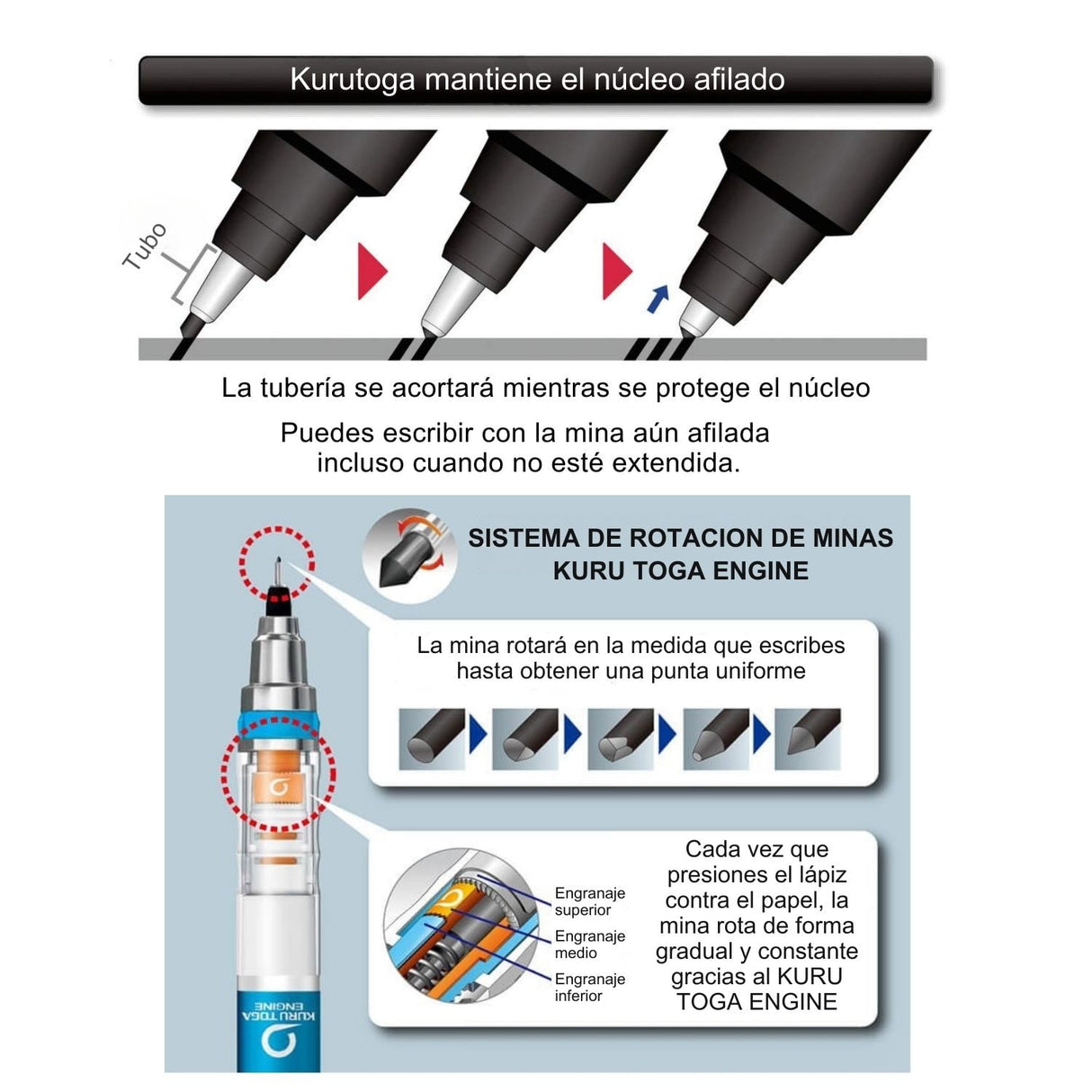 Kurutoga mantiene el núcleo afilado

Tubo

La tubería se acortará mientras se protege el núcleo

Puedes escribir con la mina aún afilada incluso cuando no esté extendida.

SISTEMA DE ROTACION DE MINAS KURU TOGA ENGINE

La mina rotará en la medida que escribes hasta obtener una punta uniforme

Engranaje superior

Engranaje medio

Engranaje inferior

Cada vez que presiones el lápiz contra el papel, la mina rota de forma gradual y constante gracias al KURU TOGA ENGINE

KURU TOGA ENGINE