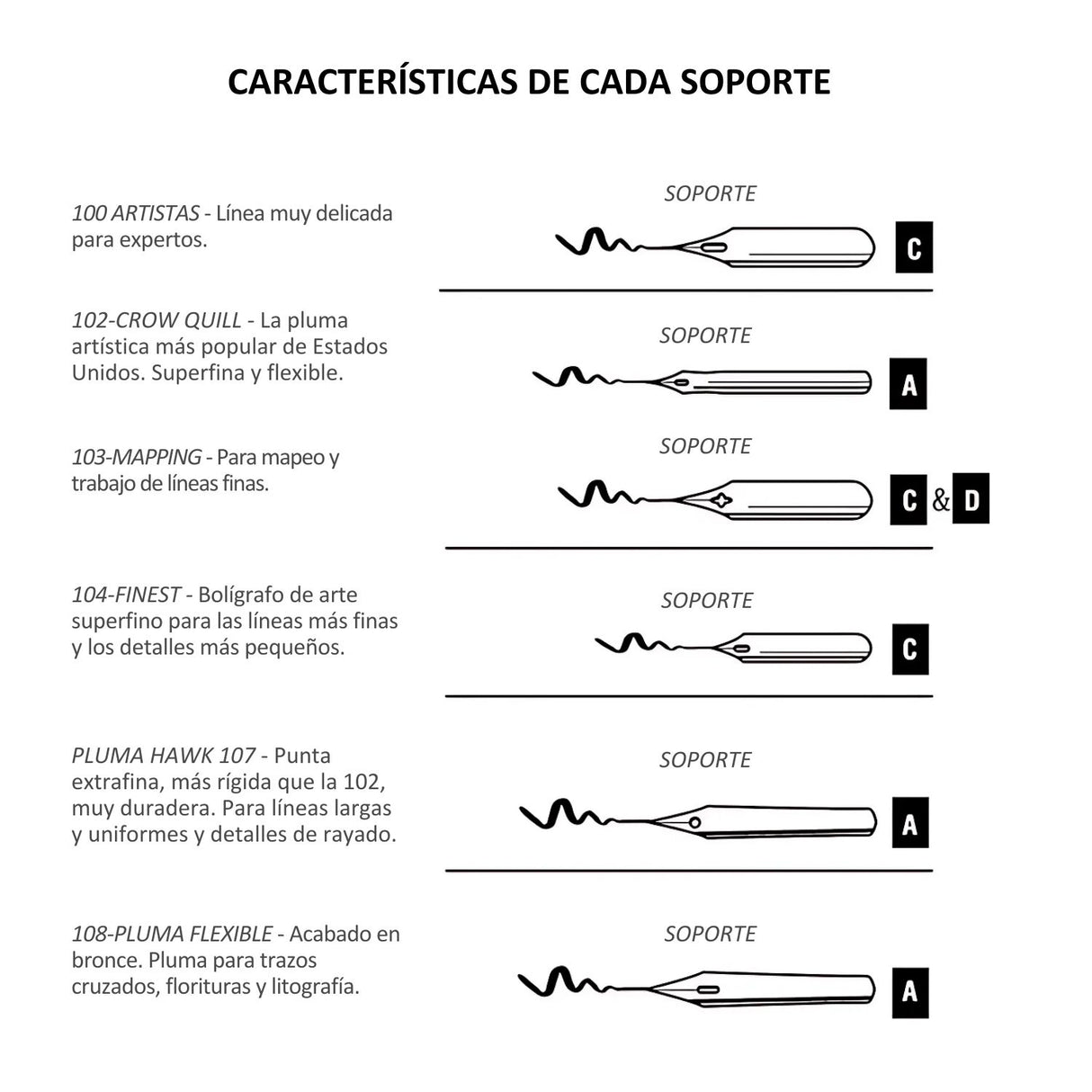 CARACTERÍSTICAS DE CADA SOPORTE

100 ARTISTAS - Línea muy delicada para expertos.

SOPORTE

C

102-CROW QUILL - La pluma artística más popular de Estados Unidos. Superfina y flexible.

SOPORTE

A

103-MAPPING - Para mapeo y trabajo de líneas finas.

SOPORTE

C & D

104-FINEST - Bolígrafo de arte superfino para las líneas más finas y los detalles más pequeños.

SOPORTE

C

PLUMA HAWK 107 - Punta extrafina, más rígida que la 102, muy duradera. Para líneas largas y uniformes y detalles de rayado.

SOPORTE

A

108-PLUMA FLEXIBLE - Acabado en bronce. Pluma para trazos cruzados, florituras y litografía.

SOPORTE

A