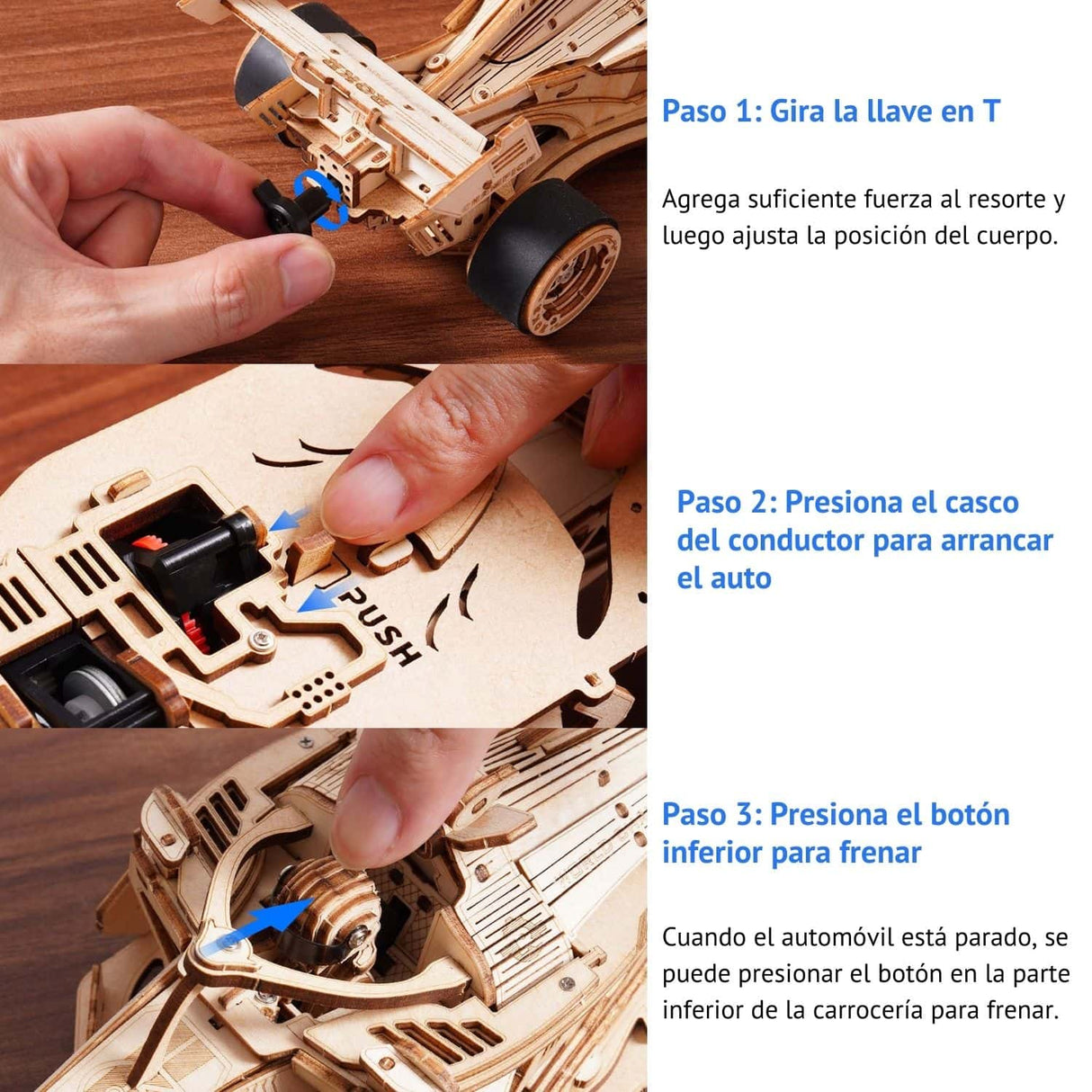 Paso 1: Gira la llave en T

Agrega suficiente fuerza al resorte y luego ajusta la posición del cuerpo.

PUSH

Paso 2: Presiona el casco del conductor para arrancar el auto

Paso 3: Presiona el botón inferior para frenar

Cuando el automóvil está parado, se puede presionar el botón en la parte inferior de la carrocería para frenar.