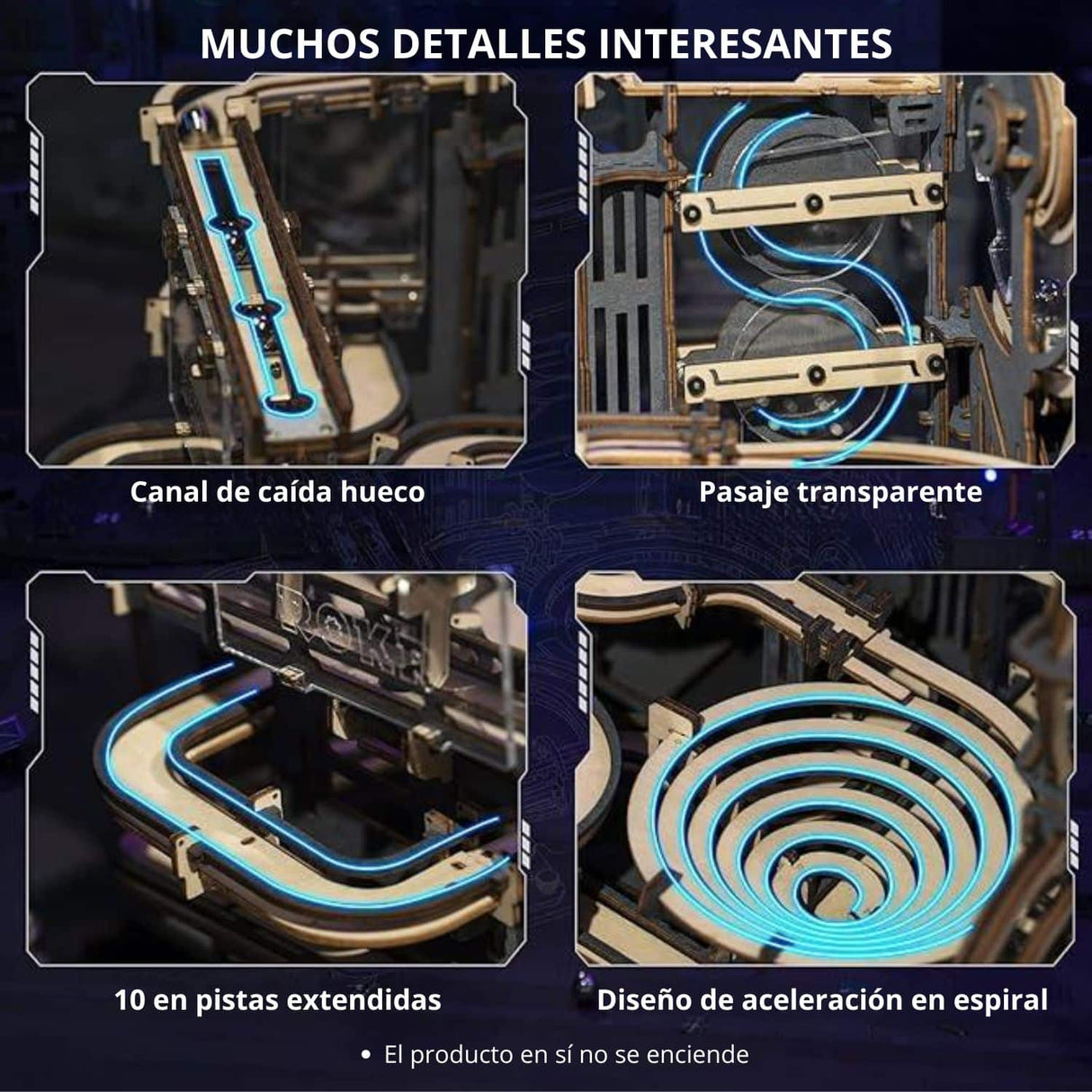 MUCHOS DETALLES INTERESANTES

Canal de caída hueco

Pasaje transparente

ROKR

10 en pistas extendidas

Diseño de aceleración en espiral

• El producto en sí no se enciende