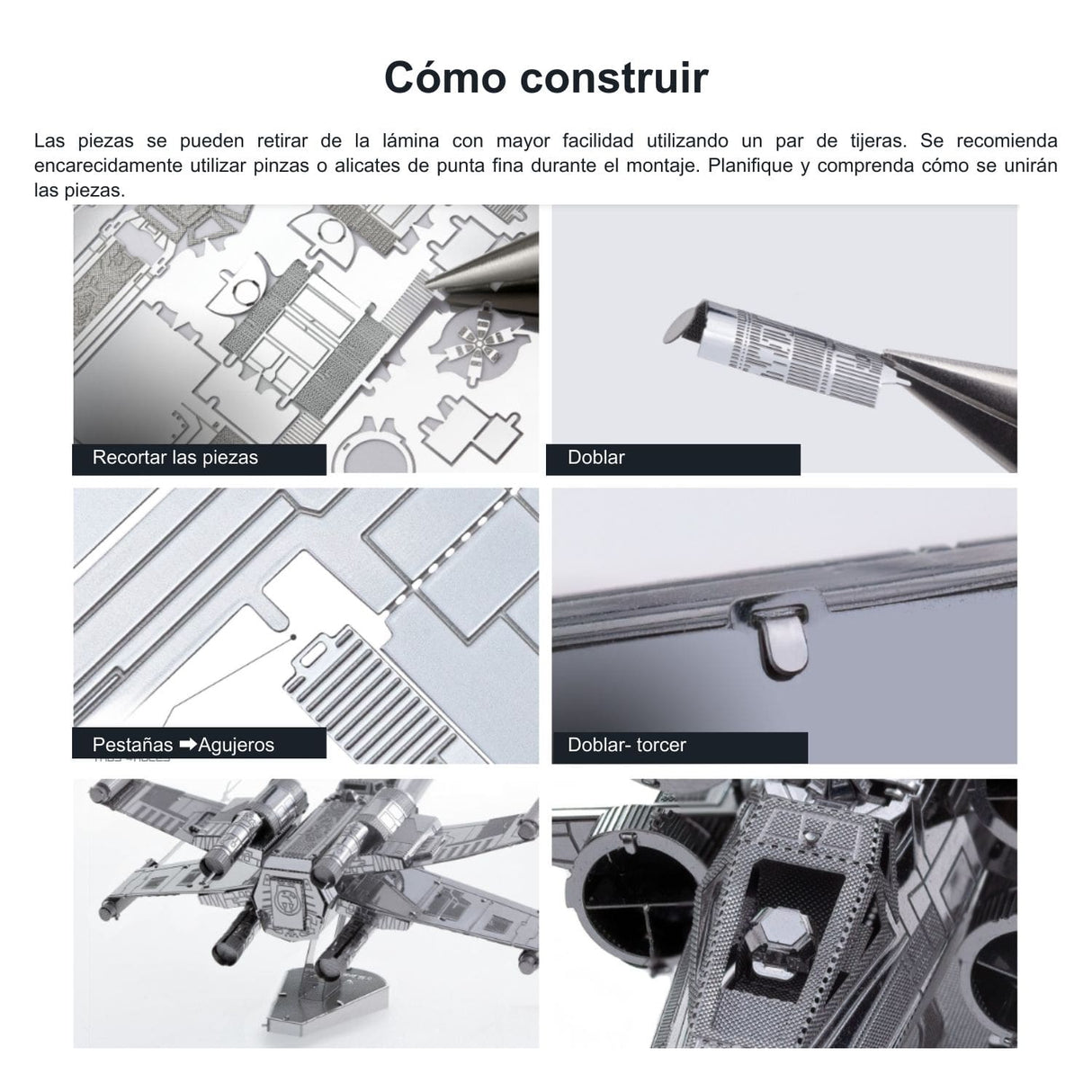 Cómo construir

Las piezas se pueden retirar de la lámina con mayor facilidad utilizando un par de tijeras. Se recomienda encarecidamente utilizar pinzas o alicates de punta fina durante el montaje. Planifique y comprenda cómo se unirán las piezas.

Recortar las piezas

Doblar

Pestañas ➡Agujeros

Doblar- torcer