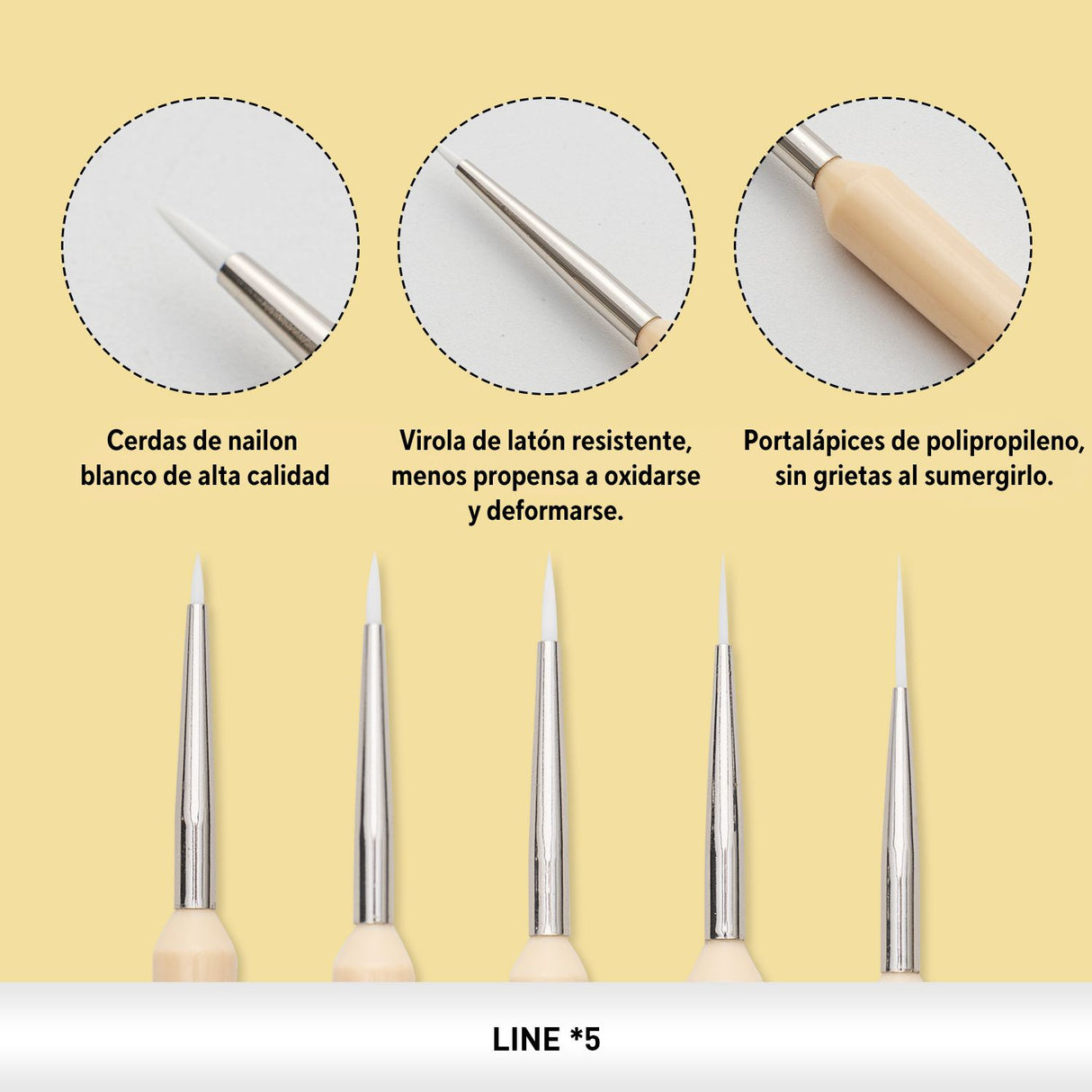 Cerdas de nailon blanco de alta calidad

Virola de latón resistente, menos propensa a oxidarse y deformarse.

Portalápices de polipropileno, sin grietas al sumergirlo.

LINE *5